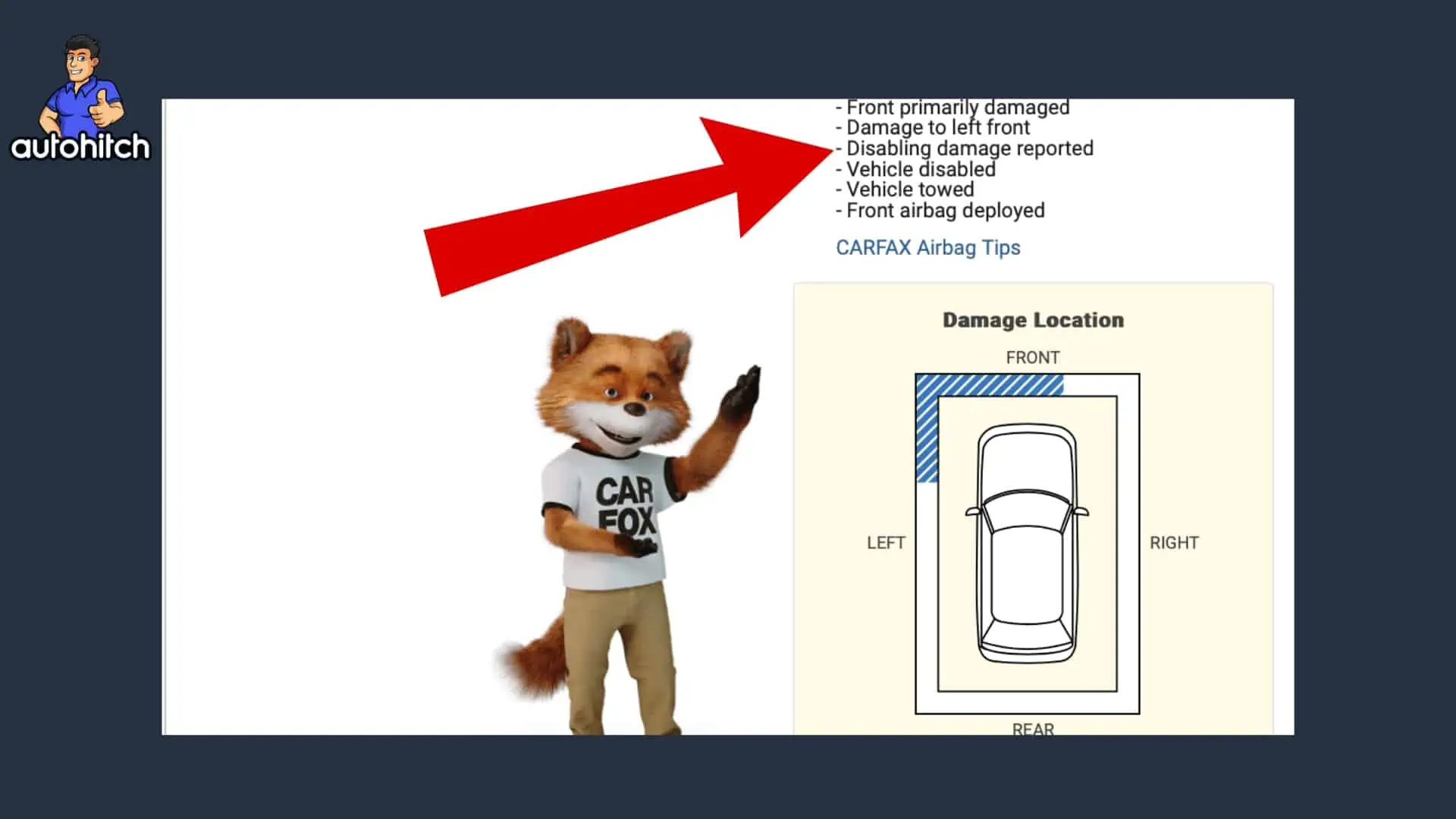 autohitch

- Front primarily damaged
- Damage to left front
- Disabling damage reported
- Vehicle disabled
- Vehicle towed
- Front airbag deployed

CARFAX Airbag Tips

CAR FOX

Damage Location

FRONT

LEFT

RIGHT

REAR