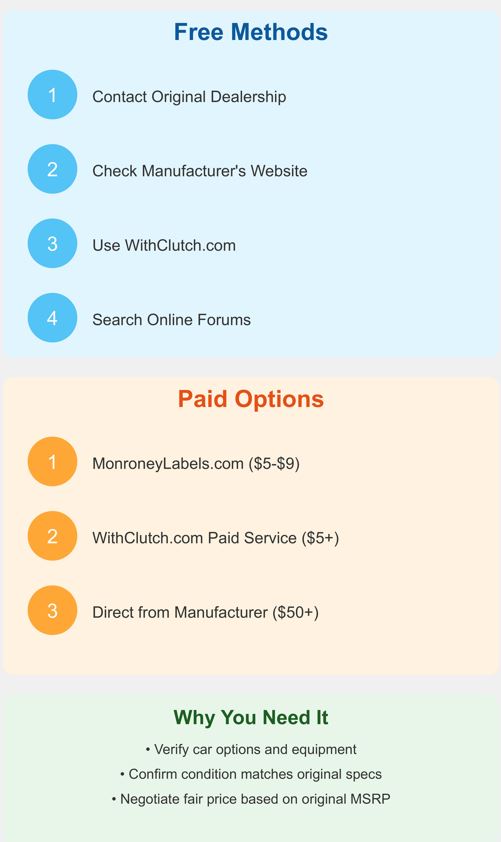 Free Methods

1 Contact Original Dealership

2 Check Manufacturer's Website

3 Use WithClutch.com

4 Search Online Forums

Paid Options

1 MonroneyLabels.com (\$5-\$9)

2 WithClutch.com Paid Service (\$5+)

3 Direct from Manufacturer (\$50+)

Why You Need It

• Verify car options and equipment
• Confirm condition matches original specs
• Negotiate fair price based on original MSRP